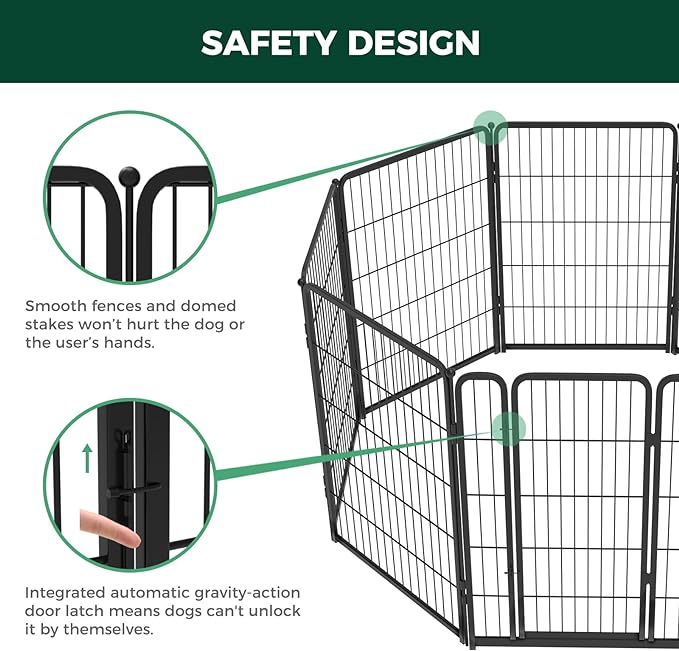 SAFETY DESIGN

Smooth fences and domed stakes won't hurt the dog or the user's hands.

Integrated automatic gravity-action door latch means dogs can't unlock it by themselves.