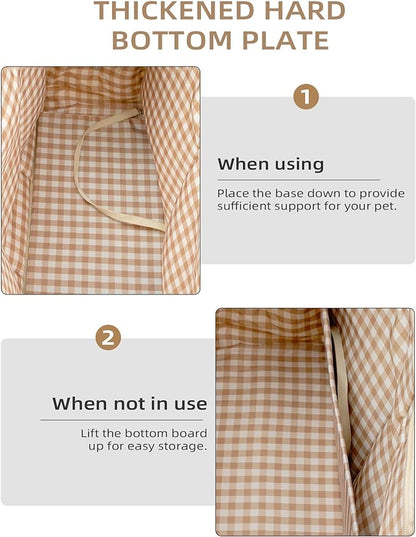 THICKENED HARD BOTTOM PLATE

1

When using

Place the base down to provide sufficient support for your pet.

2

When not in use

Lift the bottom board up for easy storage.