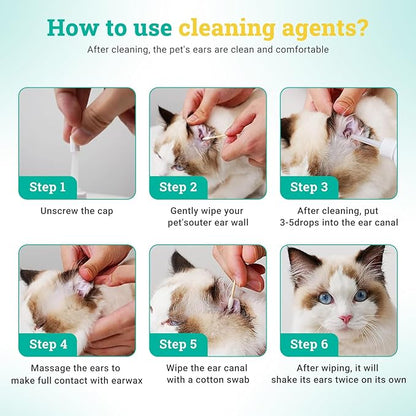 How to use cleaning agents?

After cleaning, the pet's ears are clean and comfortable

Step 1

Unscrew the cap

Step 2

Gently wipe your pet'souter ear wall

Step 3

After cleaning, put 3-5drops into the ear canal

Step 4

Massage the ears to make full contact with earwax

Step 5

Wipe the ear canal with a cotton swab

Step 6

After wiping, it will shake its ears twice on its own