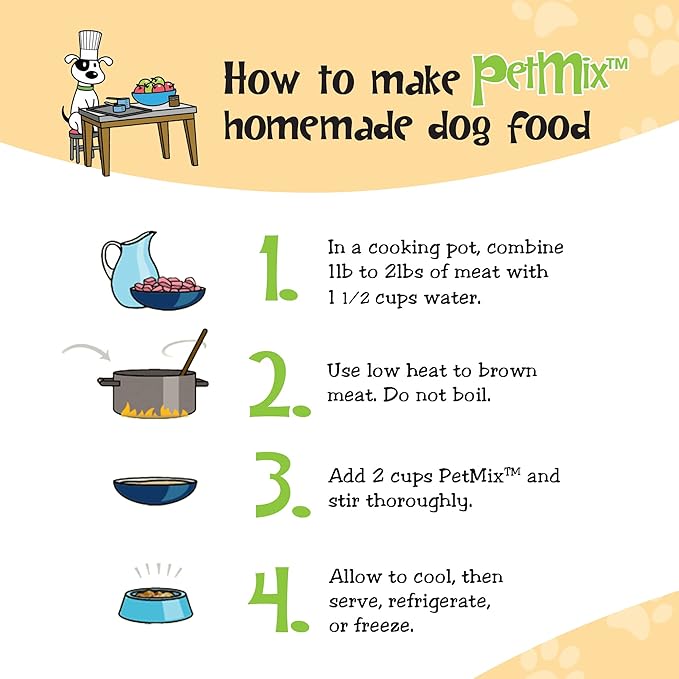 How to make PetMix™ homemade dog food

1. In a cooking pot, combine 1lb to 2lbs of meat with 1 1/2 cups water.

2. Use low heat to brown meat. Do not boil.

3. Add 2 cups PetMix™ and stir thoroughly.

4. Allow to cool, then serve, refrigerate, or freeze.