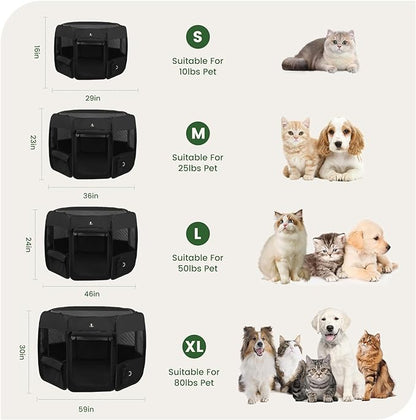 16in

29in

S

Suitable For 10lbs Pet

23in

36in

M

Suitable For 25lbs Pet

24in

46in

L

Suitable For 50lbs Pet

30in

59in

XL

Suitable For 80lbs Pet