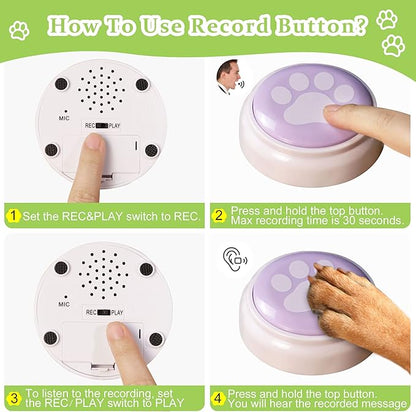 How To Use Record Button?

MIC

REC PLAY

1 Set the REC&PLAY switch to REC.

2 Press and hold the top button. Max recording time is 30 seconds.

MIC

REC PLAY

3 To listen to the recording, set the REC/ PLAY switch to PLAY

4 Press and hold the top button. You will hear the recorded message