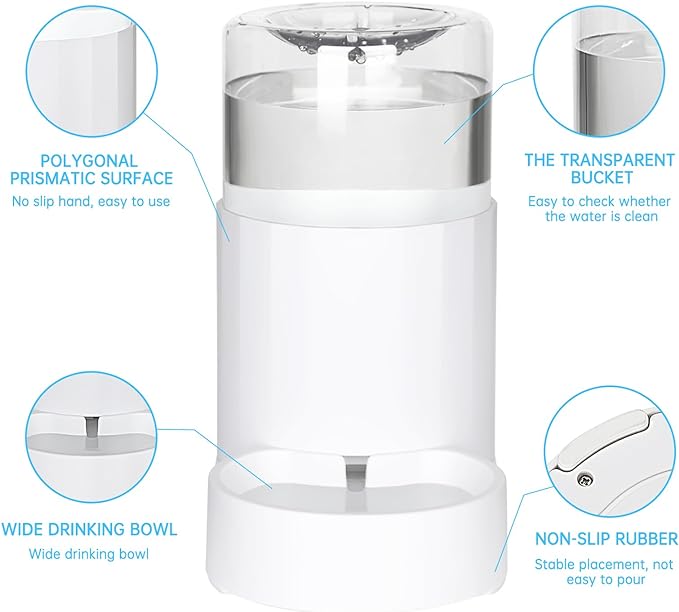 POLYGONAL PRISMATIC SURFACE
No slip hand, easy to use

THE TRANSPARENT BUCKET
Easy to check whether the water is clean

WIDE DRINKING BOWL
Wide drinking bowl

NON-SLIP RUBBER
Stable placement, not easy to pour