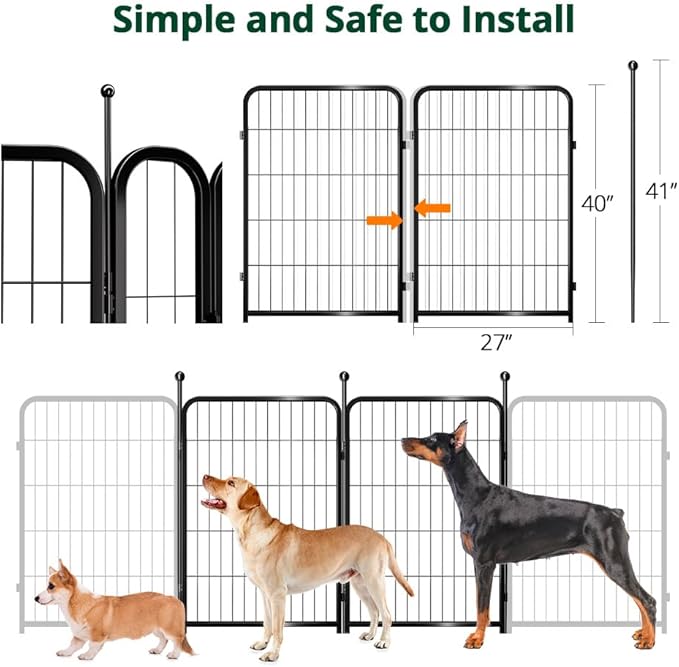 Simple and Safe to Install

40″

41″

27″