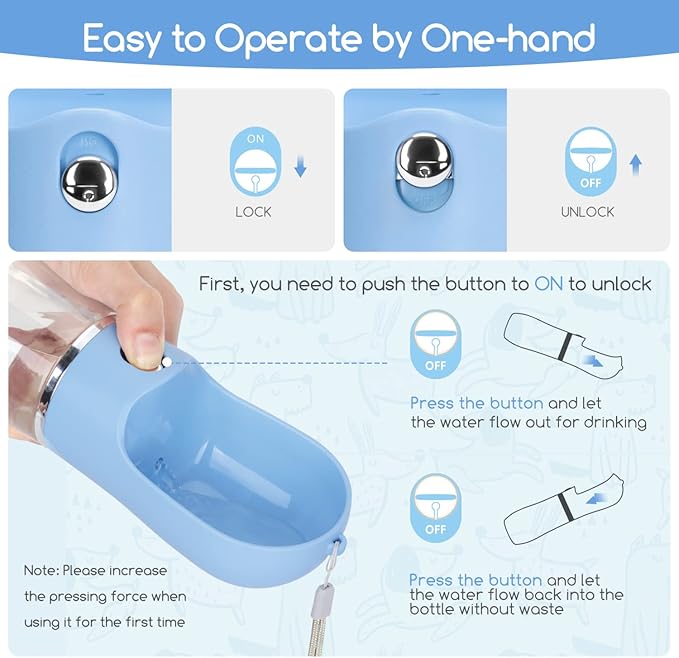 Easy to Operate by One-hand

ON

LOCK

OFF

UNLOCK

First, you need to push the button to ON to unlock

OFF

Press the button and let the water flow out for drinking

OFF

Press the button and let the water flow back into the bottle without waste

Note: Please increase the pressing force when using it for the first time