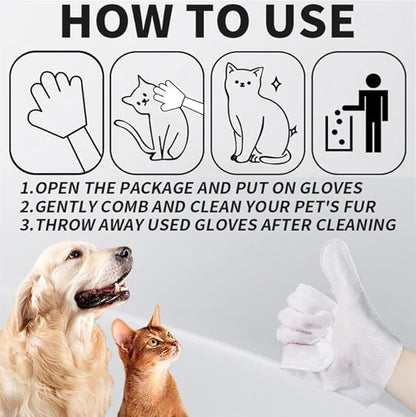 HOW TO USE

1.OPEN THE PACKAGE AND PUT ON GLOVES
2.GENTLY COMB AND CLEAN YOUR PET'S FUR
3.THROW AWAY USED GLOVES AFTER CLEANING