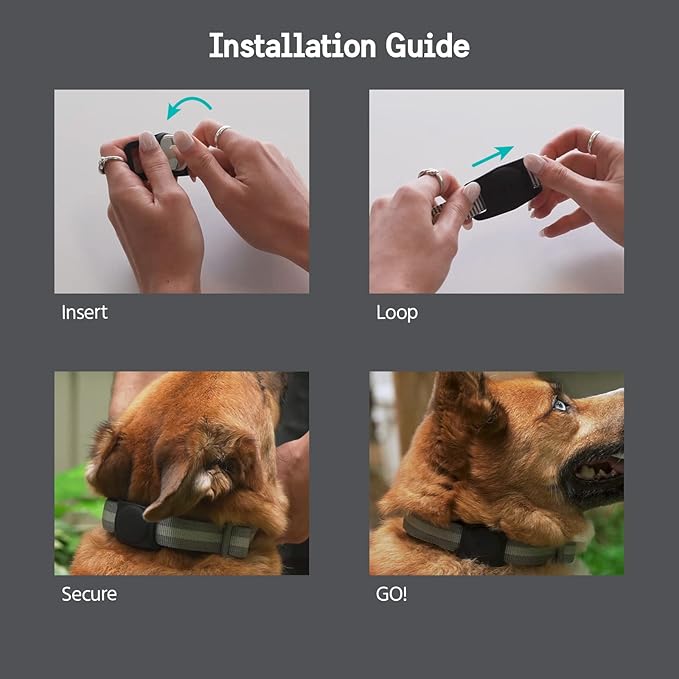 Installation Guide

Insert

Loop

Secure

GO!