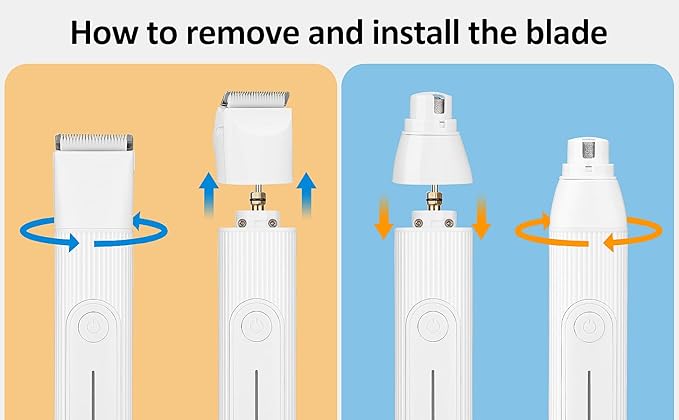 How to remove and install the blade