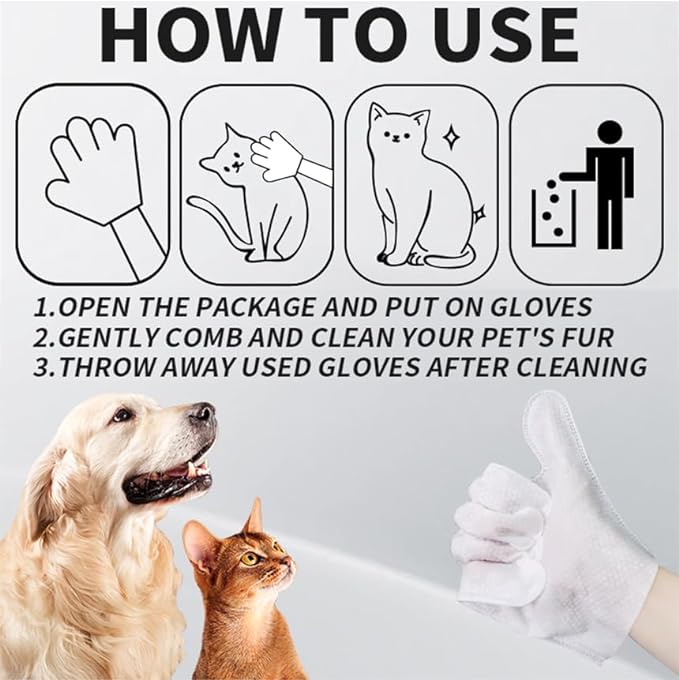 HOW TO USE

1.OPEN THE PACKAGE AND PUT ON GLOVES
2.GENTLY COMB AND CLEAN YOUR PET'S FUR
3.THROW AWAY USED GLOVES AFTER CLEANING