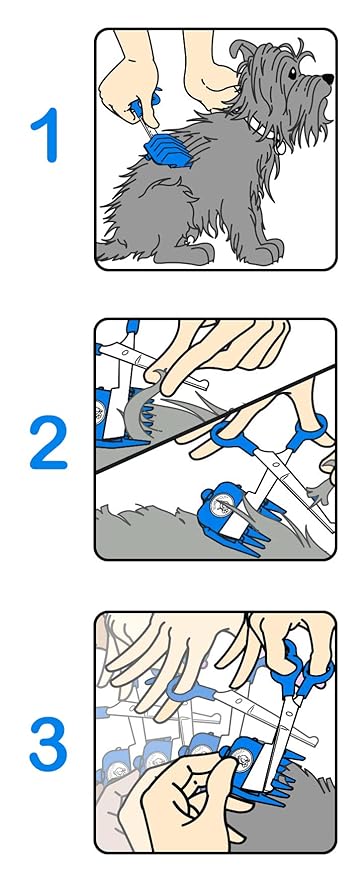 1

2

3