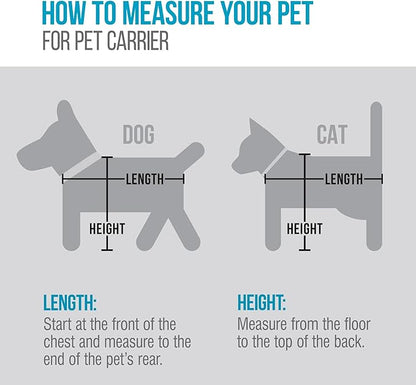 HOW TO MEASURE YOUR PET
FOR PET CARRIER

DOG

LENGTH

HEIGHT

CAT

LENGTH

HEIGHT

LENGTH:
Start at the front of the chest and measure to the end of the pet's rear.

HEIGHT:
Measure from the floor to the top of the back.