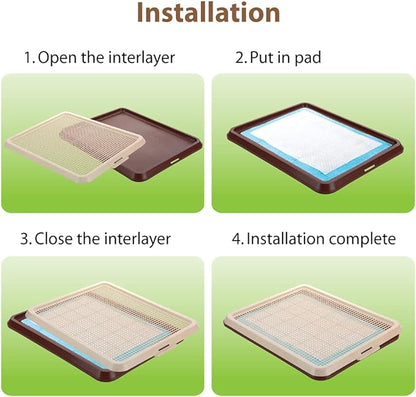 Installation

1. Open the interlayer

2. Put in pad

3. Close the interlayer

4. Installation complete