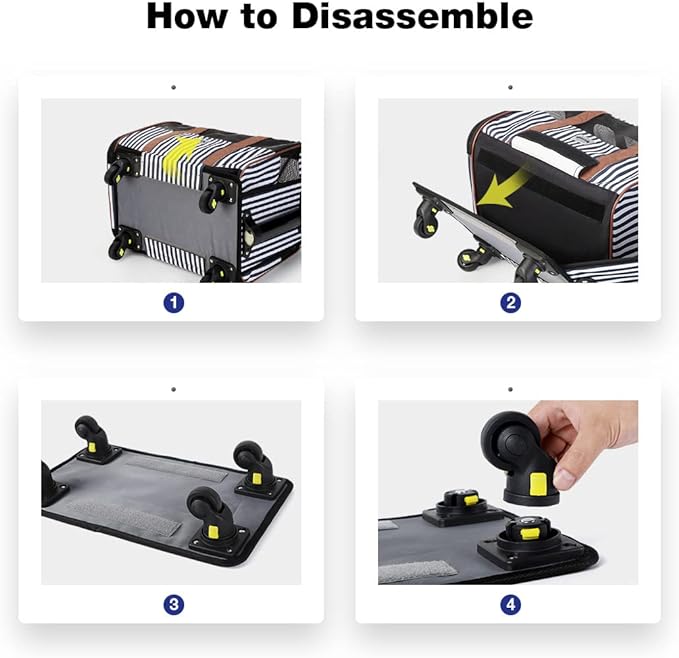 How to Disassemble

1

2

3

4