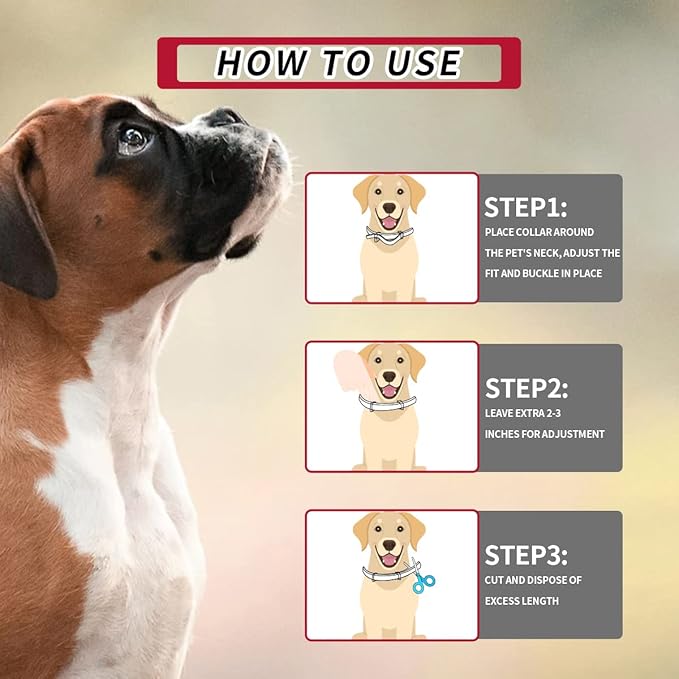 HOW TO USE

STEP1:
PLACE COLLAR AROUND THE PET'S NECK, ADJUST THE FIT AND BUCKLE IN PLACE

STEP2:
LEAVE EXTRA 2-3 INCHES FOR ADJUSTMENT

STEP3:
CUT AND DISPOSE OF EXCESS LENGTH