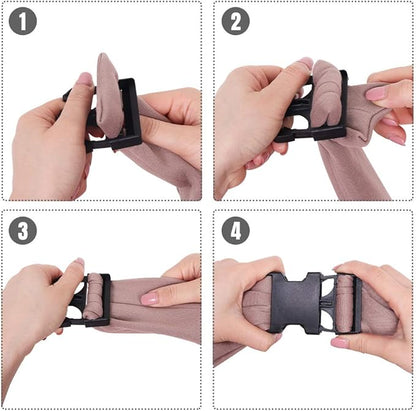 1

2

3

4