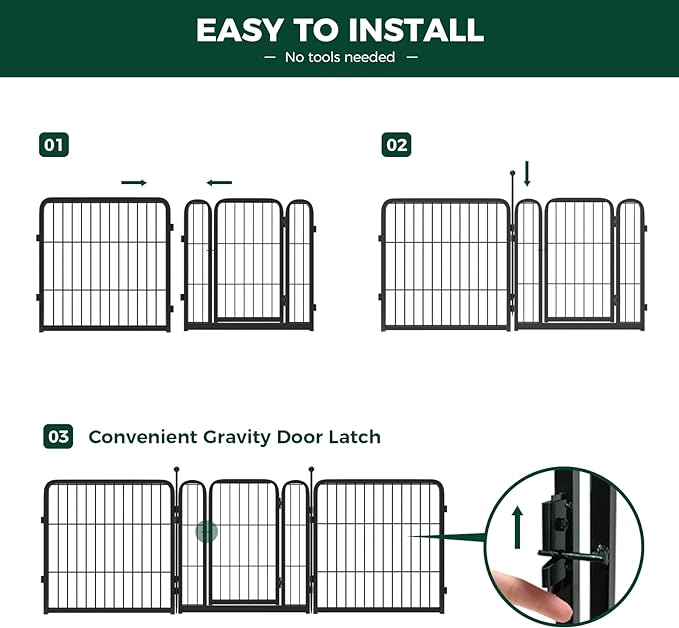 EASY TO INSTALL

— No tools needed —

01

02

03 Convenient Gravity Door Latch