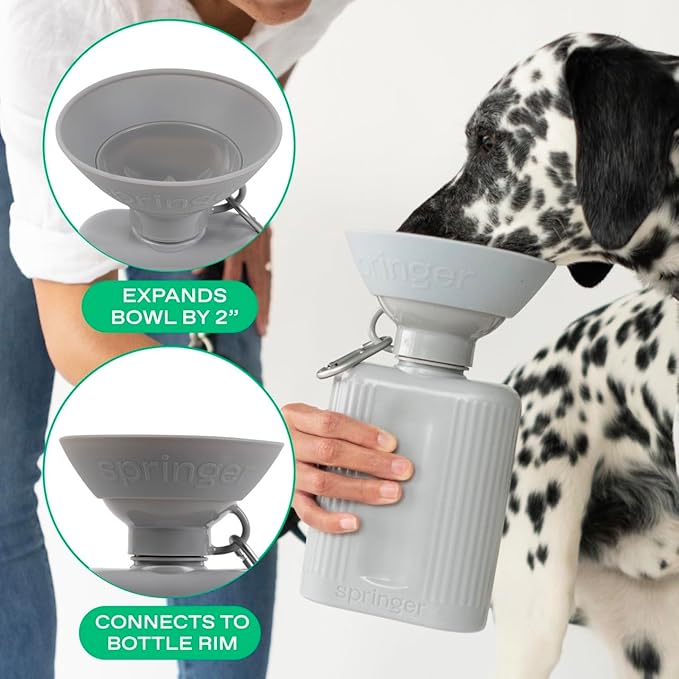 springer

EXPANDS BOWL BY 2”

springer

CONNECTS TO BOTTLE RIM

springer

springer