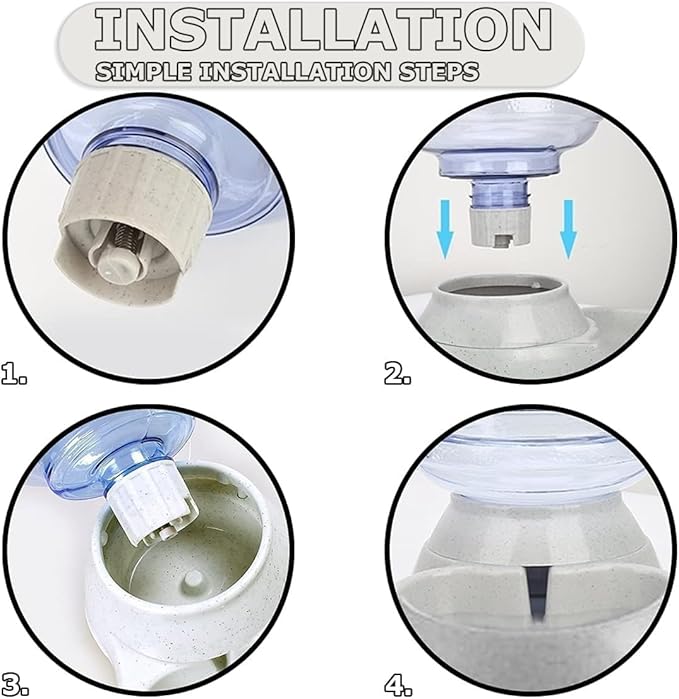 INSTALLATION
SIMPLE INSTALLATION STEPS

1.

2.

3.

4.