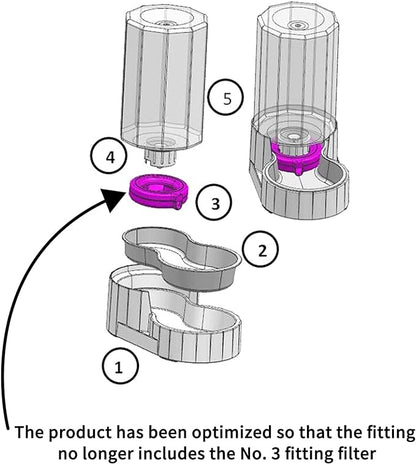 5

4

3

2

1

The product has been optimized so that the fitting no longer includes the No. 3 fitting filter