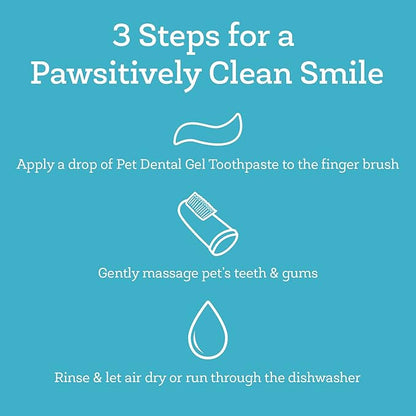 3 Steps for a Pawsitively Clean Smile

Apply a drop of Pet Dental Gel Toothpaste to the finger brush

Gently massage pet's teeth & gums

Rinse & let air dry or run through the dishwasher