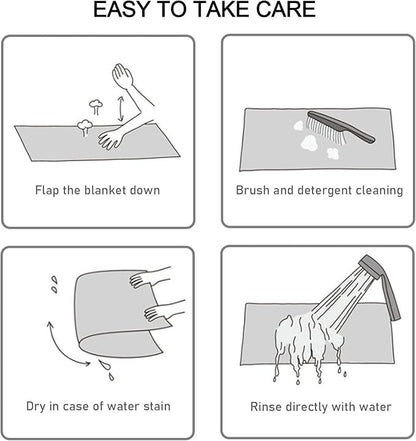 EASY TO TAKE CARE

Flap the blanket down

Brush and detergent cleaning

Dry in case of water stain

Rinse directly with water