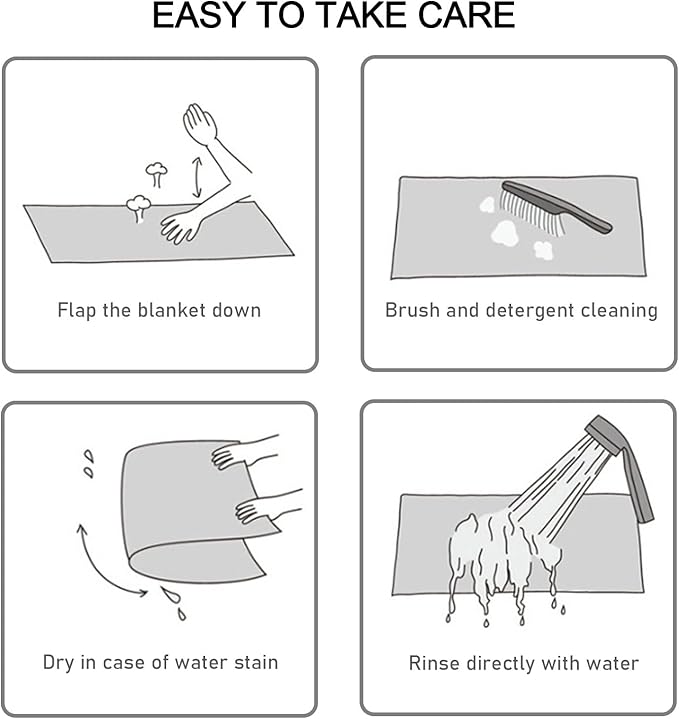 EASY TO TAKE CARE

Flap the blanket down

Brush and detergent cleaning

Dry in case of water stain

Rinse directly with water