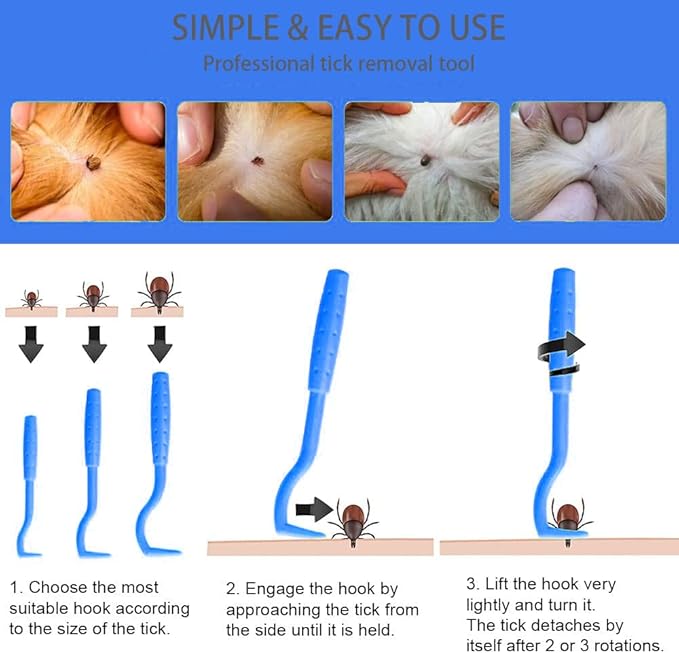 SIMPLE & EASY TO USE

Professional tick removal tool

1. Choose the most suitable hook according to the size of the tick.

2. Engage the hook by approaching the tick from the side until it is held.

3. Lift the hook very lightly and turn it.
The tick detaches by itself after 2 or 3 rotations.