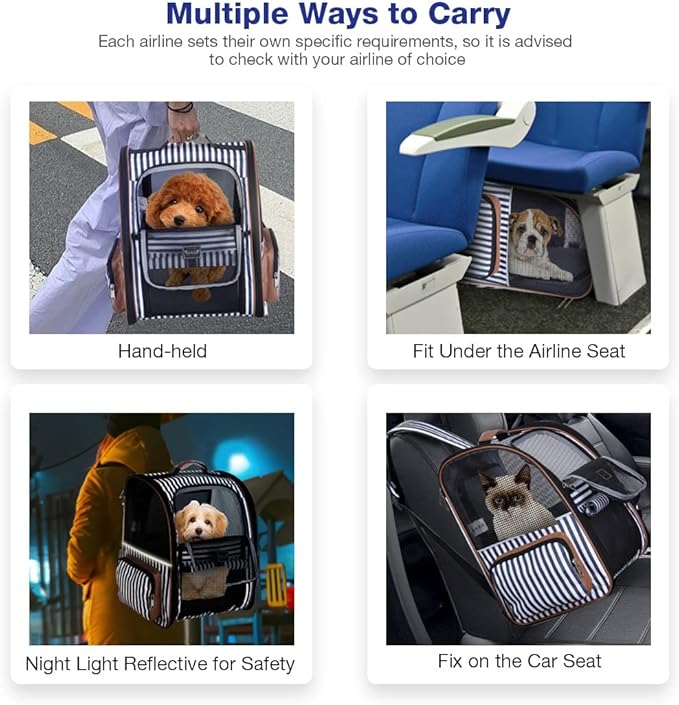 Multiple Ways to Carry

Each airline sets their own specific requirements, so it is advised to check with your airline of choice

Hand-held

Fit Under the Airline Seat

Night Light Reflective for Safety

Fix on the Car Seat