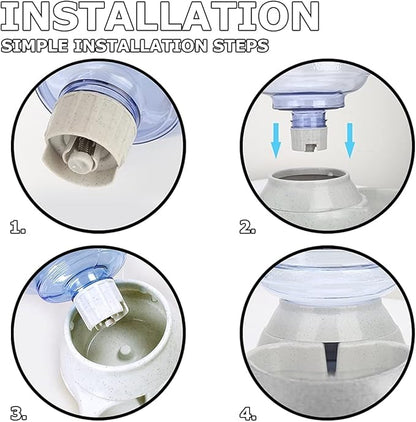 INSTALLATION
SIMPLE INSTALLATION STEPS

1.

2.

3.

4.