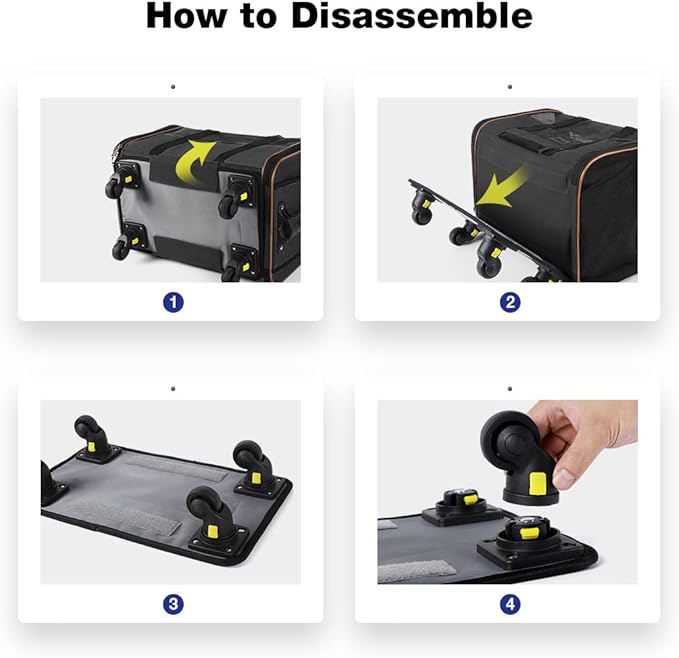 How to Disassemble

1

2

3

4