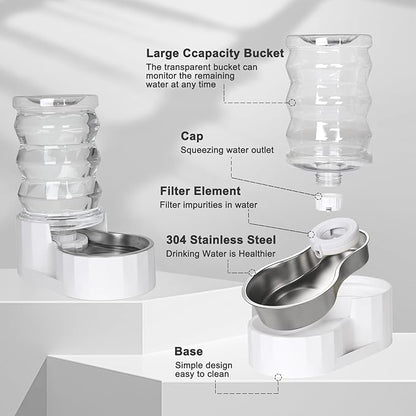 Large Ccapacity Bucket
The transparent bucket can monitor the remaining water at any time

Cap
Squeezing water outlet

Filter Element
Filter impurities in water

304 Stainless Steel
Drinking Water is Healthier

Base
Simple design easy to clean