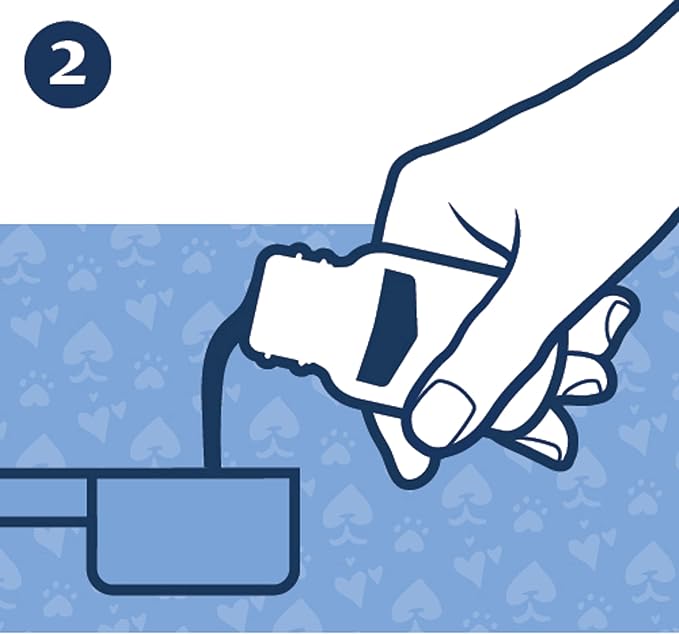 2