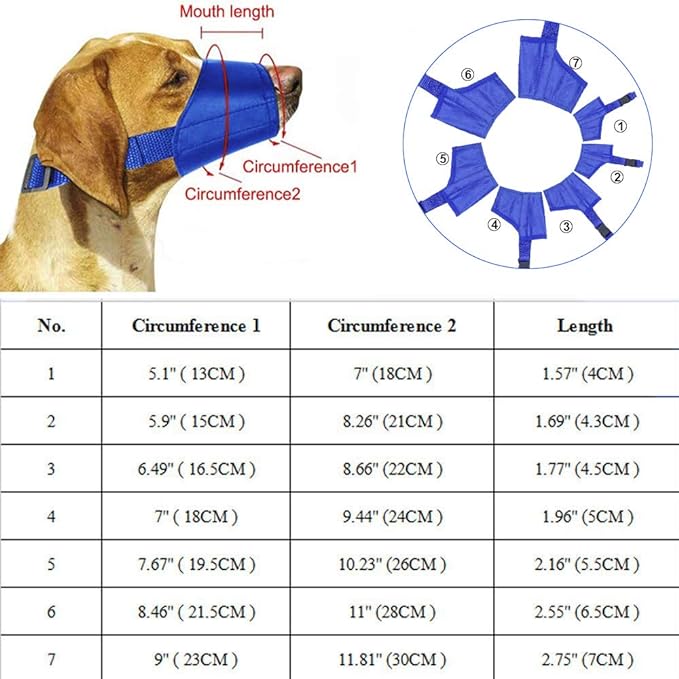 Mouth length
Circumference1
Circumference2

⑥ ⑦ ① ② ③ ④ ⑤

| No. | Circumference 1 | Circumference 2 | Length |
|---|---|---|---|
| 1 | 5.1" ( 13CM ) | 7" (18CM ) | 1.57" (4CM ) |
| 2 | 5.9" ( 15CM ) | 8.26" (21CM ) | 1.69" (4.3CM ) |
| 3 | 6.49" ( 16.5CM ) | 8.66" (22CM ) | 1.77" (4.5CM ) |
| 4 | 7" ( 18CM ) | 9.44" (24CM ) | 1.96" (5CM ) |
| 5 | 7.67" ( 19.5CM ) | 10.23" (26CM ) | 2.16" (5.5CM ) |
| 6 | 8.46" ( 21.5CM ) | 11" (28CM ) | 2.55" (6.5CM ) |
| 7 | 9" ( 23CM ) | 11.81" (30CM ) | 2.75" (7CM ) |