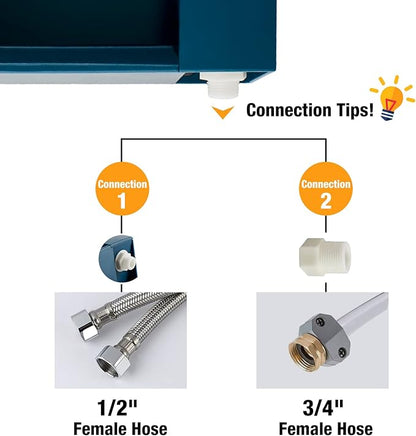 Connection Tips!

Connection 1

Connection 2

1/2"
Female Hose

3/4"
Female Hose