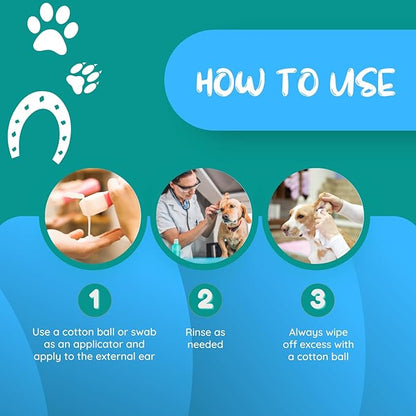 HOW TO USE

1

Use a cotton ball or swab as an applicator and apply to the external ear

2

Rinse as needed

3

Always wipe off excess with a cotton ball