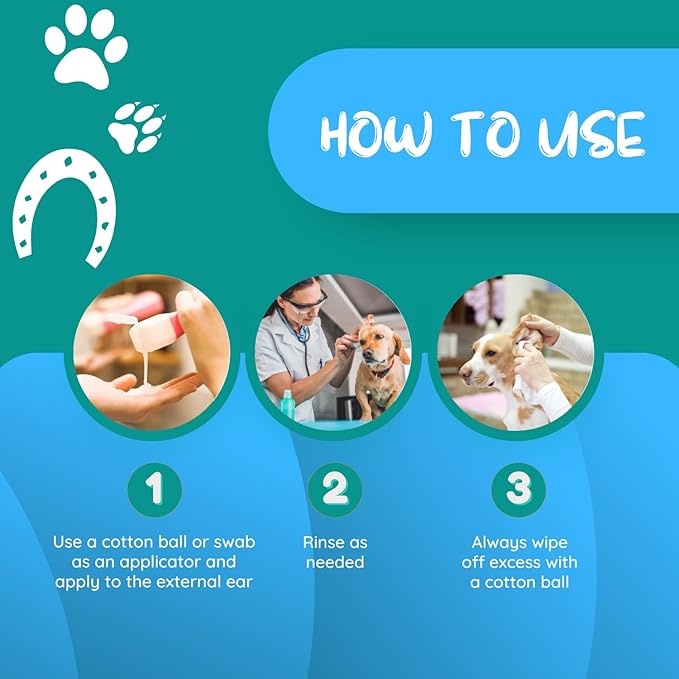 HOW TO USE

1

Use a cotton ball or swab as an applicator and apply to the external ear

2

Rinse as needed

3

Always wipe off excess with a cotton ball