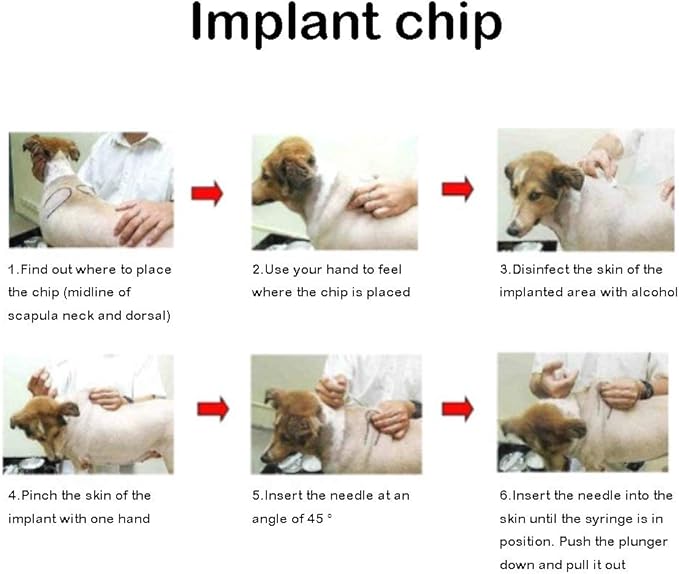 Implant chip

1.Find out where to place the chip (midline of scapula neck and dorsal)

2.Use your hand to feel where the chip is placed

3.Disinfect the skin of the implanted area with alcohol

4.Pinch the skin of the implant with one hand

5.Insert the needle at an angle of 45 °

6.Insert the needle into the skin until the syringe is in position. Push the plunger down and pull it out