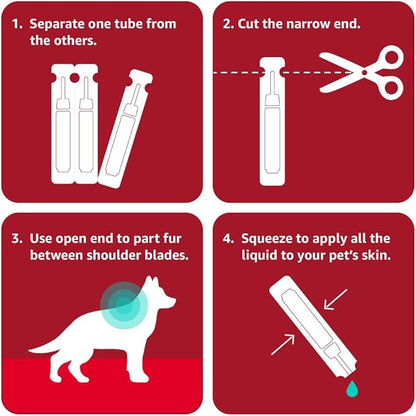 1. Separate one tube from the others.

2. Cut the narrow end.

3. Use open end to part fur between shoulder blades.

4. Squeeze to apply all the liquid to your pet's skin.