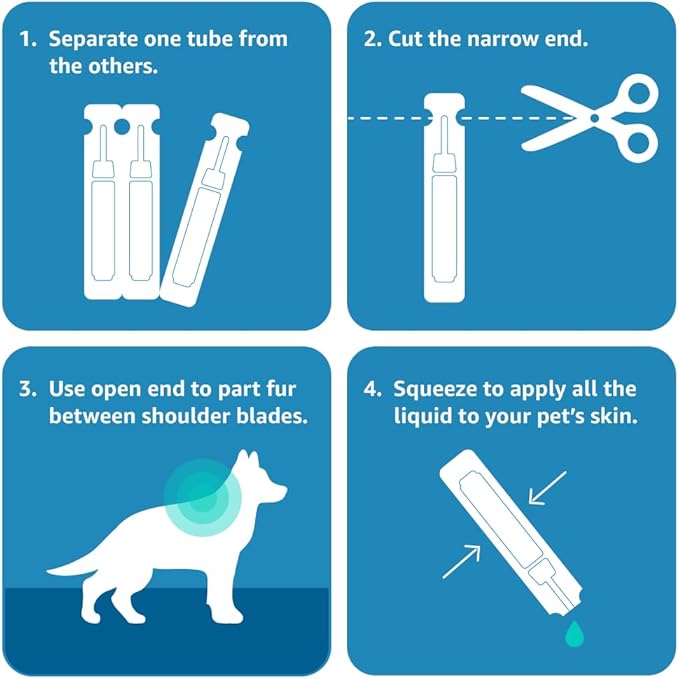 1. Separate one tube from the others.

2. Cut the narrow end.

3. Use open end to part fur between shoulder blades.

4. Squeeze to apply all the liquid to your pet's skin.