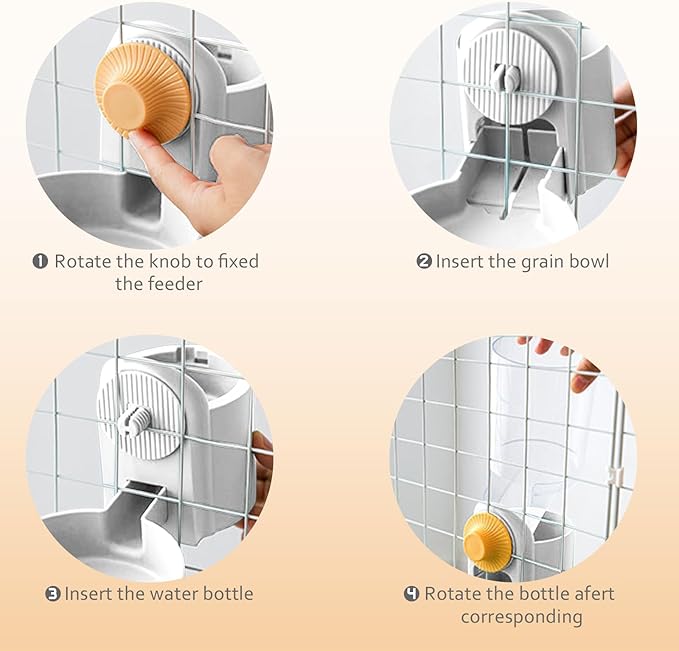 ❶ Rotate the knob to fixed the feeder

❷ Insert the grain bowl

❸ Insert the water bottle

❹ Rotate the bottle afert corresponding