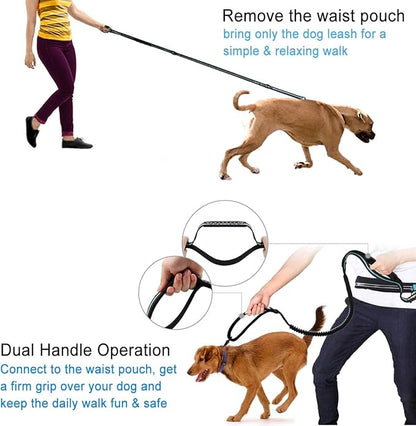 Remove the waist pouch
bring only the dog leash for a simple & relaxing walk

Dual Handle Operation
Connect to the waist pouch, get a firm grip over your dog and keep the daily walk fun & safe