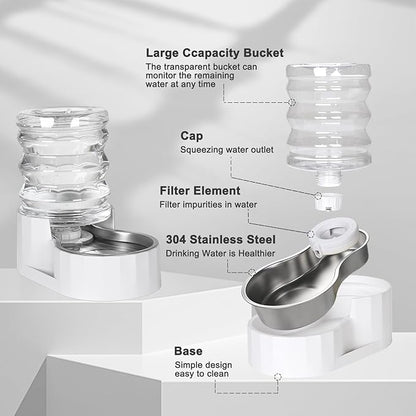 Large Ccapacity Bucket
The transparent bucket can monitor the remaining water at any time

Cap
Squeezing water outlet

Filter Element
Filter impurities in water

304 Stainless Steel
Drinking Water is Healthier

Base
Simple design easy to clean