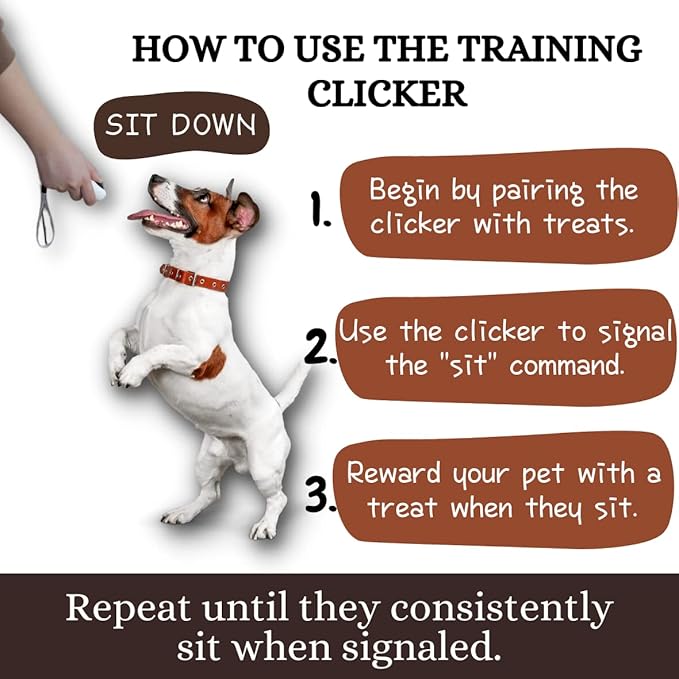 HOW TO USE THE TRAINING CLICKER

SIT DOWN

1. Begin by pairing the clicker with treats.

2. Use the clicker to signal the "sit" command.

3. Reward your pet with a treat when they sit.

Repeat until they consistently sit when signaled.