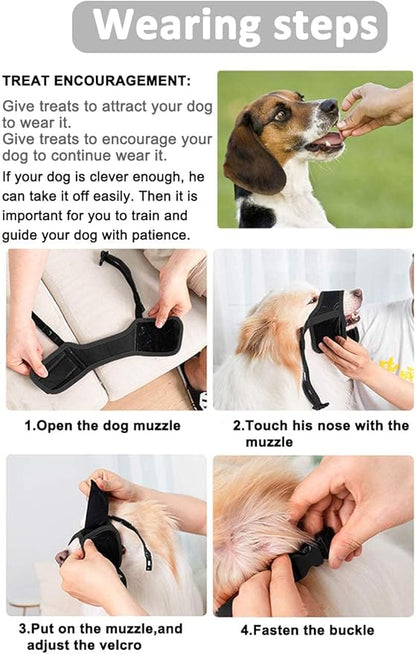 Wearing steps

TREAT ENCOURAGEMENT:

Give treats to attract your dog to wear it.
Give treats to encourage your dog to continue wear it.

If your dog is clever enough, he can take it off easily. Then it is important for you to train and guide your dog with patience.

1.Open the dog muzzle

2.Touch his nose with the muzzle

3.Put on the muzzle,and adjust the velcro

4.Fasten the buckle