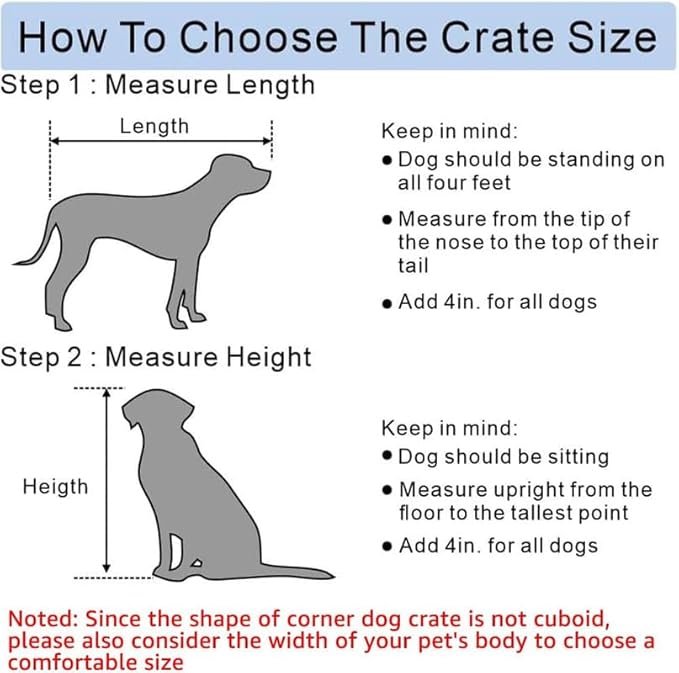 How To Choose The Crate Size

Step 1 : Measure Length

Length

Keep in mind:
● Dog should be standing on all four feet
● Measure from the tip of the nose to the top of their tail
● Add 4in. for all dogs

Step 2 : Measure Height

Heigth

Keep in mind:
● Dog should be sitting
● Measure upright from the floor to the tallest point
● Add 4in. for all dogs

Noted: Since the shape of corner dog crate is not cuboid, please also consider the width of your pet's body to choose a comfortable size