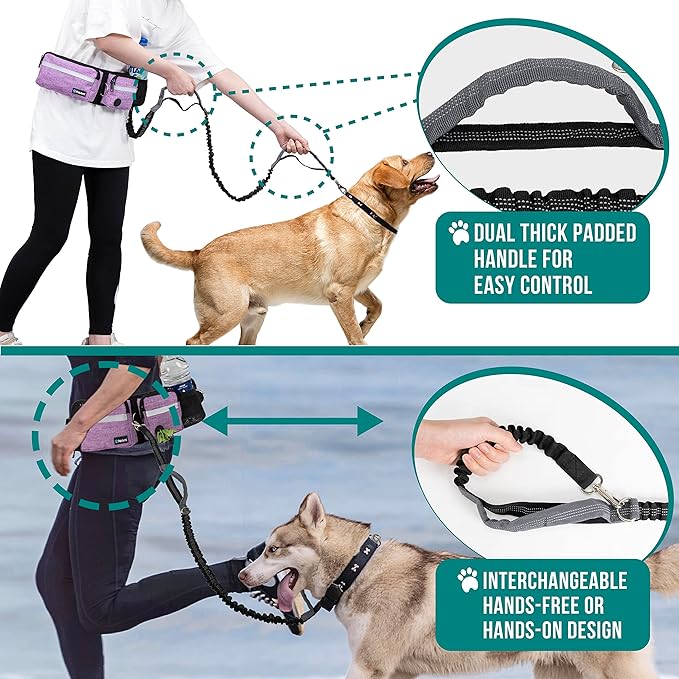 DUAL THICK PADDED HANDLE FOR EASY CONTROL

INTERCHANGEABLE HANDS-FREE OR HANDS-ON DESIGN