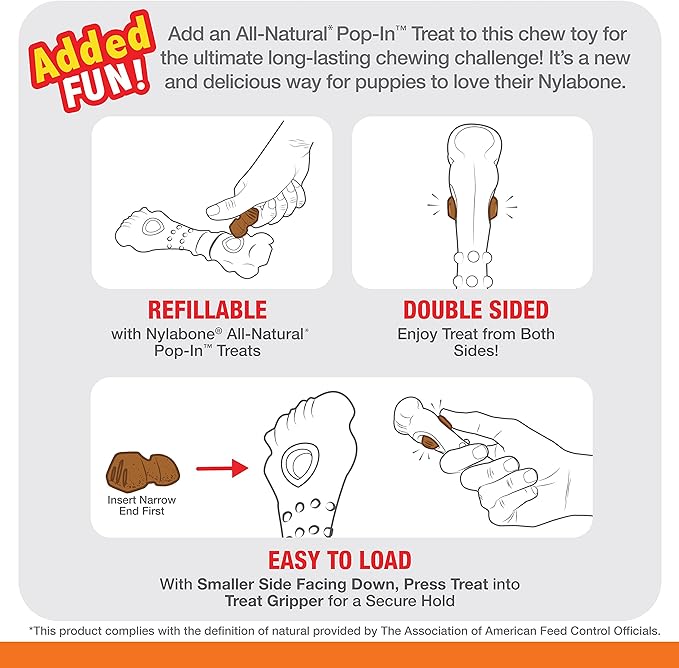 Added FUN!

Add an All-Natural* Pop-In™ Treat to this chew toy for the ultimate long-lasting chewing challenge! It's a new and delicious way for puppies to love their Nylabone.

REFILLABLE
with Nylabone® All-Natural* Pop-In™ Treats

DOUBLE SIDED
Enjoy Treat from Both Sides!

Insert Narrow End First

EASY TO LOAD
With Smaller Side Facing Down, Press Treat into Treat Gripper for a Secure Hold

*This product complies with the definition of natural provided by The Association of American Feed Control Officials.