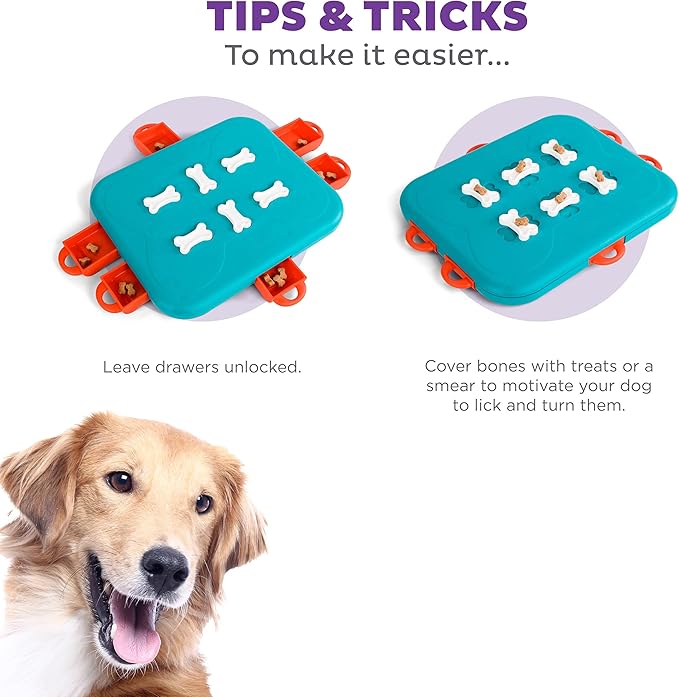 TIPS & TRICKS
To make it easier...

Leave drawers unlocked.

Cover bones with treats or a smear to motivate your dog to lick and turn them.