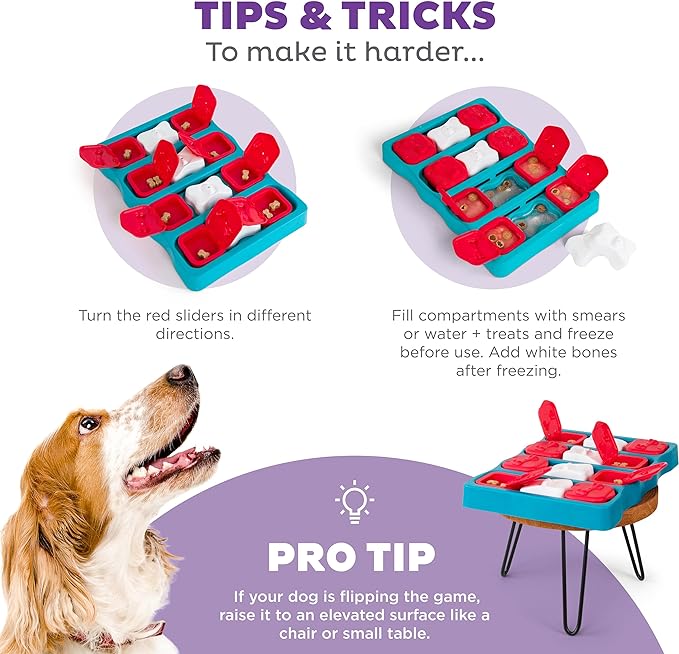 TIPS & TRICKS
To make it harder...

Turn the red sliders in different directions.

Fill compartments with smears or water + treats and freeze before use. Add white bones after freezing.

PRO TIP

If your dog is flipping the game, raise it to an elevated surface like a chair or small table.