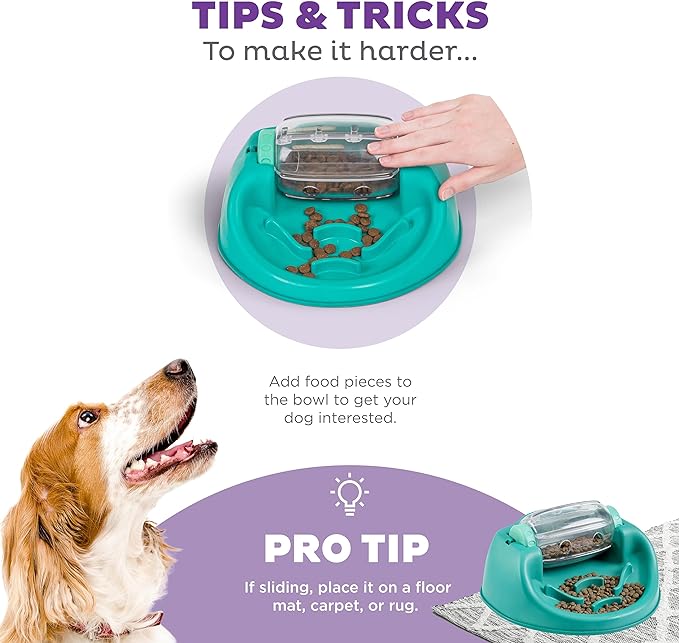 TIPS & TRICKS
To make it harder...

Add food pieces to the bowl to get your dog interested.

PRO TIP

If sliding, place it on a floor mat, carpet, or rug.